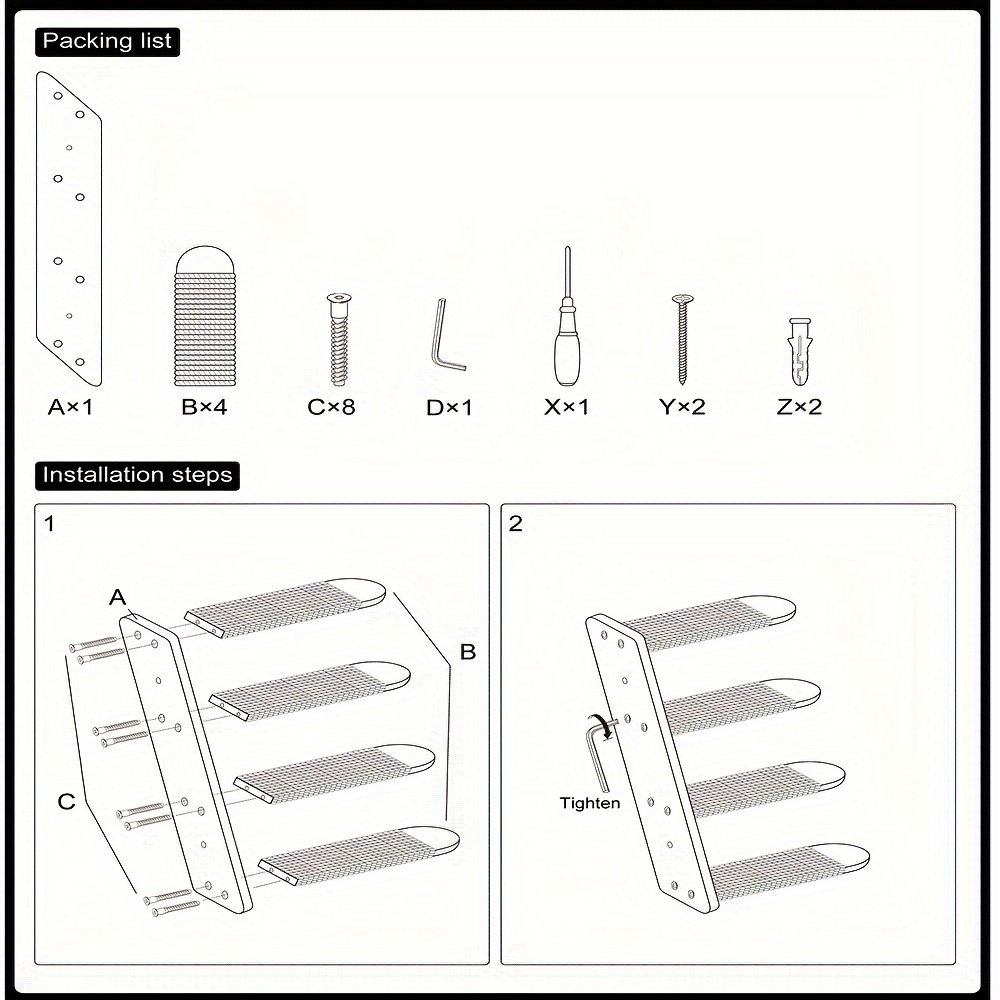 Packing list

A×1

B×4

C×8

D×1

X×1

Y×2

Z×2

Installation steps

1

A

B

C

2

Tighten