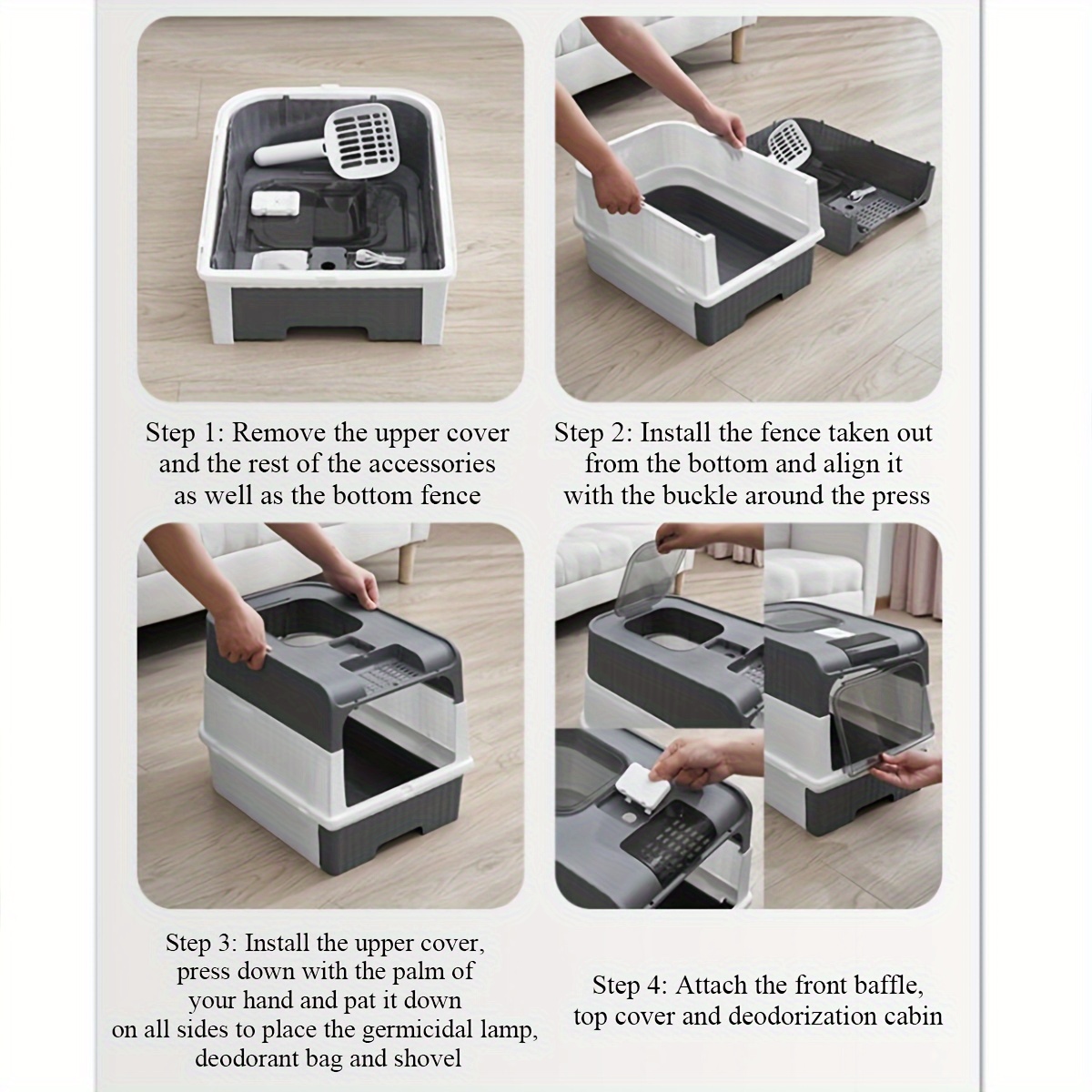 Step 1: Remove the upper cover and the rest of the accessories as well as the bottom fence

Step 2: Install the fence taken out from the bottom and align it with the buckle around the press

Step 3: Install the upper cover, press down with the palm of your hand and pat it down on all sides to place the germicidal lamp, deodorant bag and shovel

Step 4: Attach the front baffle, top cover and deodorization cabin